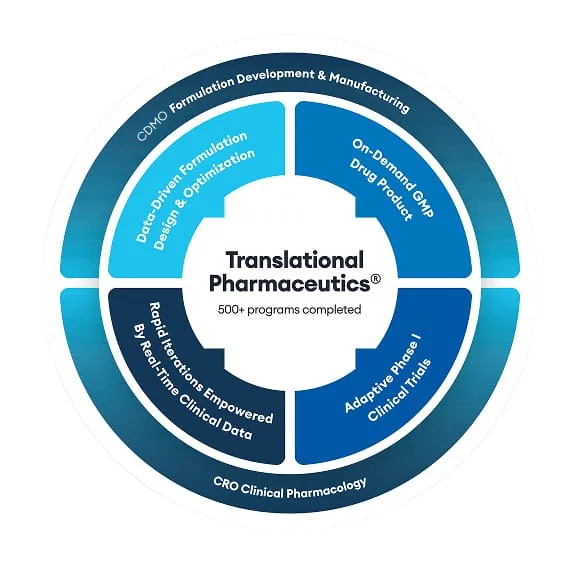 CDMO Formulation Development & Manufacturing

Data-Driven Formulation Design & Optimization

On-Demand GMP Drug Product

Translational Pharmaceutics®

500+ programs completed

Rapid Iterations Empowered By Real-Time Clinical Data

Adaptive Phase I Clinical Trials

CRO Clinical Pharmacology